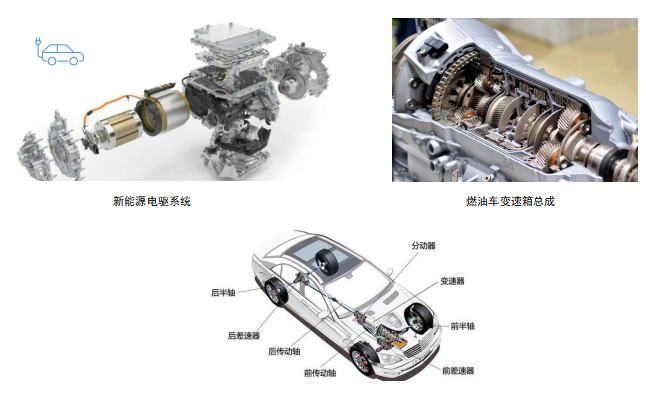 新能源电驱系统

燃油车变速箱总成

分动器
变速器
后半轴
前半轴
后差速器
后传动轴
前传动轴
前差速器